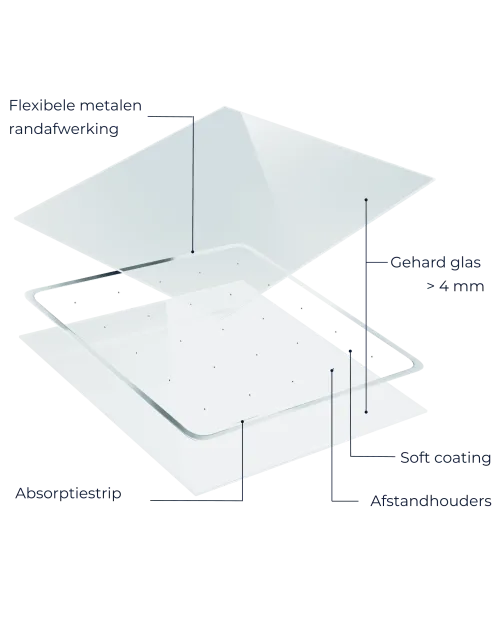 Flexibele metalen randafwerking

Gehard glas
> 4 mm

Soft coating

Absorptiestrip

Afstandhouders